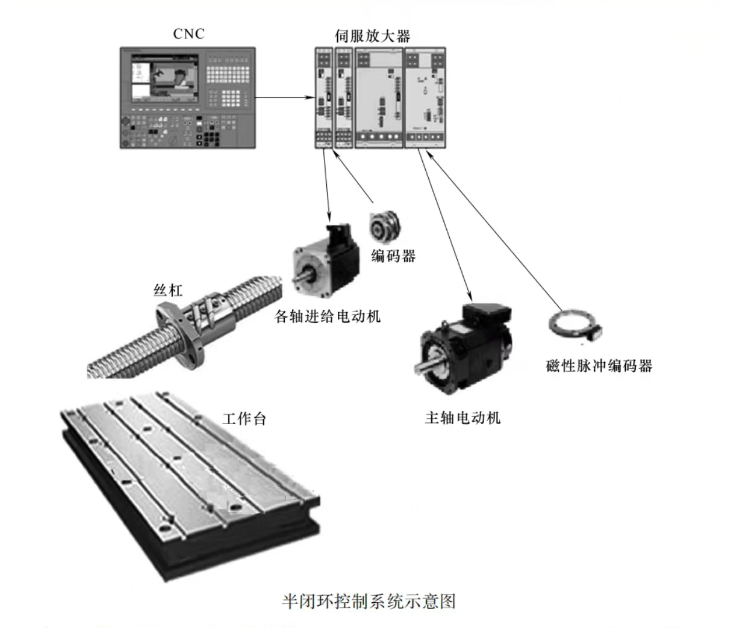 CNC

伺服放大器

编码器

丝杠

各轴进给电动机

磁性脉冲编码器

主轴电动机

工作台

半闭环控制系统示意图