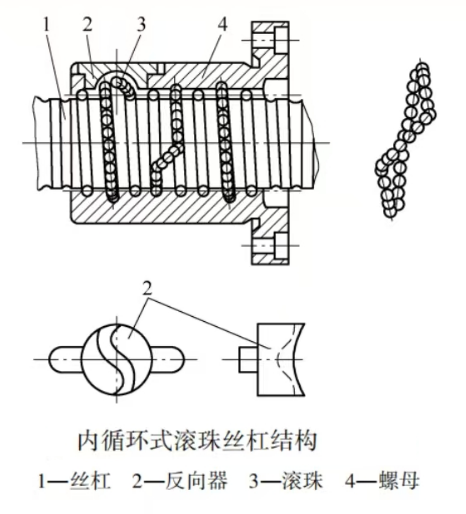 1 2 3 4

2

内循环式滚珠丝杠结构

1—丝杠 2—反向器 3—滚珠 4—螺母